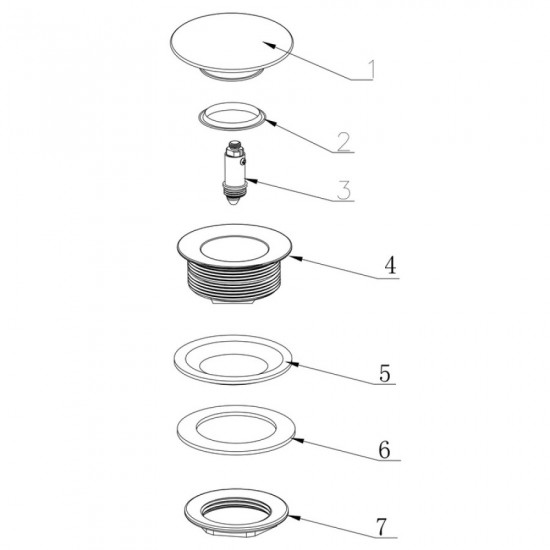 1
2
3
4
5
6
7