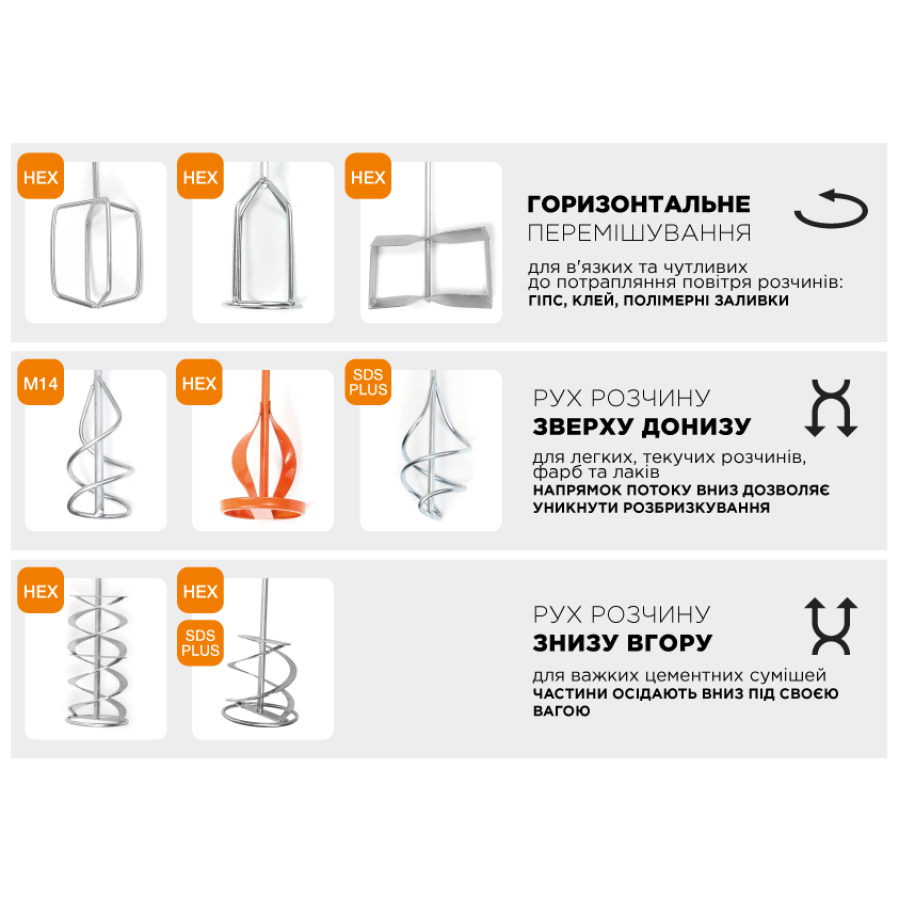 HEX HEX HEX

ГОРИЗОНТАЛЬНЕ
ПЕРЕМІШУВАННЯ

для в'язких та чутливих до потрапляння повітря розчинів:
ГІПС, КЛЕЙ, ПОЛІМЕРНІ ЗАЛИВКИ

M14 HEX SDS PLUS

РУХ РОЗЧИНУ
ЗВЕРХУ ДОНИЗУ

для легких, текучих розчинів, фарб та лаків
НАПРЯМОК ПОТОКУ ВНИЗ ДОЗВОЛЯЄ УНИКНУТИ РОЗБРИЗКУВАННЯ

HEX HEX SDS PLUS

РУХ РОЗЧИНУ
ЗНИЗУ ВГОРУ

для важких цементних сумішей
ЧАСТИНИ ОСІДАЮТЬ ВНИЗ ПІД СВОЄЮ ВАГОЮ