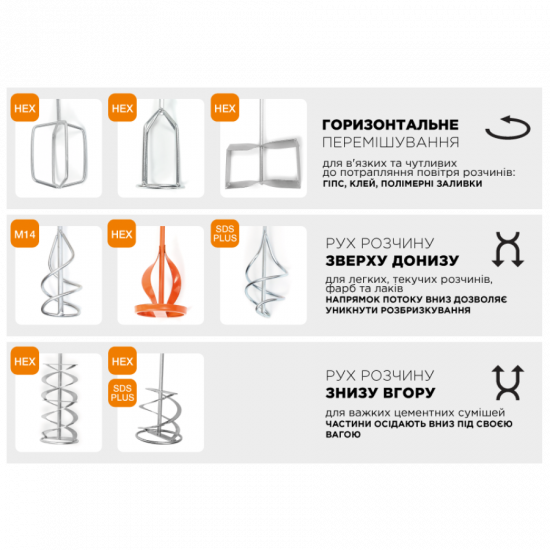 HEX

HEX

HEX

ГОРИЗОНТАЛЬНЕ
ПЕРЕМІШУВАННЯ

для в'язких та чутливих до потрапляння повітря розчинів:
ГІПС, КЛЕЙ, ПОЛІМЕРНІ ЗАЛИВКИ

M14

HEX

SDS PLUS

РУХ РОЗЧИНУ
ЗВЕРХУ ДОНИЗУ

для легких, текучих розчинів, фарб та лаків
НАПРЯМОК ПОТОКУ ВНИЗ ДОЗВОЛЯЄ УНИКНУТИ РОЗБРИЗКУВАННЯ

HEX

HEX

SDS PLUS

РУХ РОЗЧИНУ
ЗНИЗУ ВГОРУ

для важких цементних сумішей
ЧАСТИНИ ОСІДАЮТЬ ВНИЗ ПІД СВОЄЮ ВАГОЮ