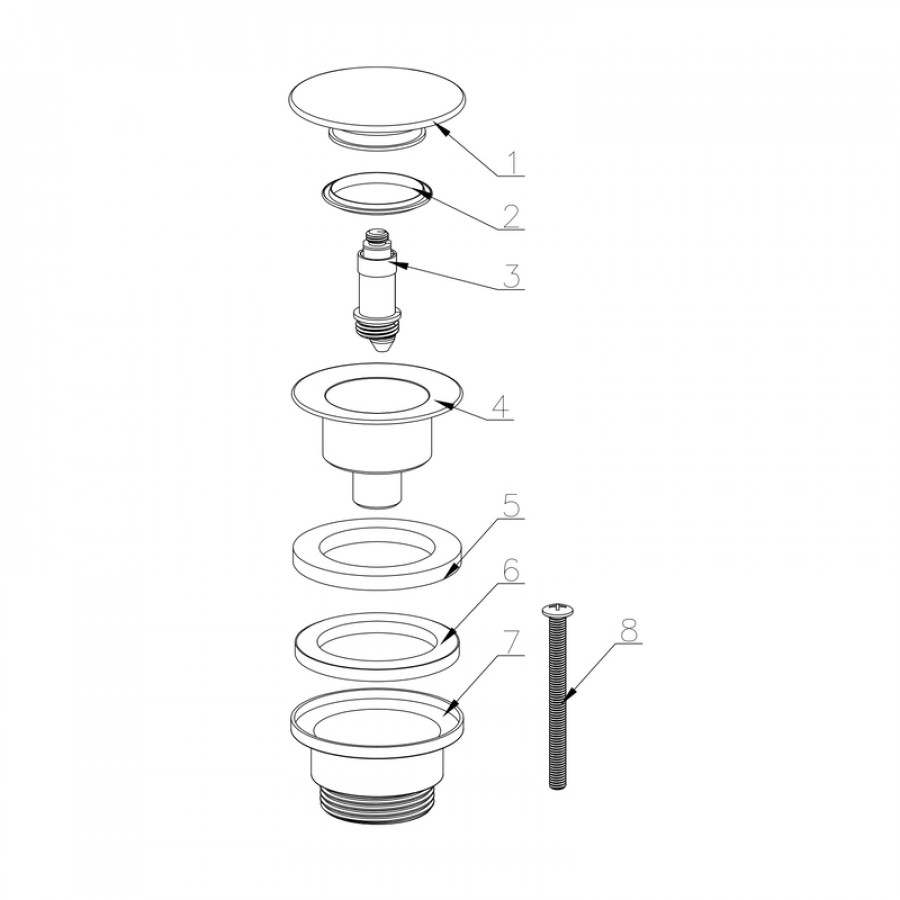 1
2
3
4
5
6
7
8