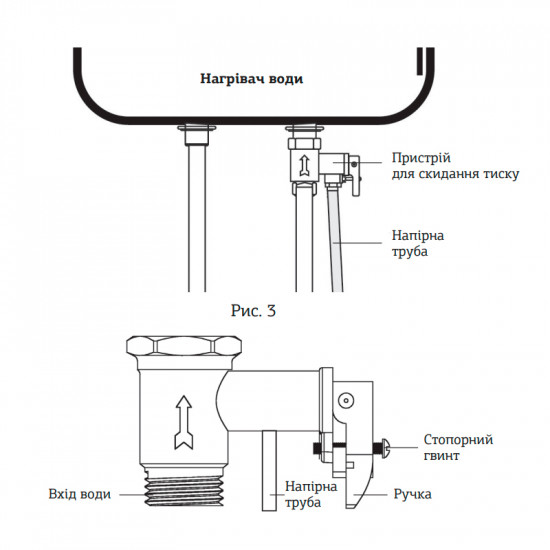 Нагрівач води

Пристрій для скидання тиску

Напірна труба

Рис. 3

Стопорний гвинт

Вхід води

Напірна труба

Ручка