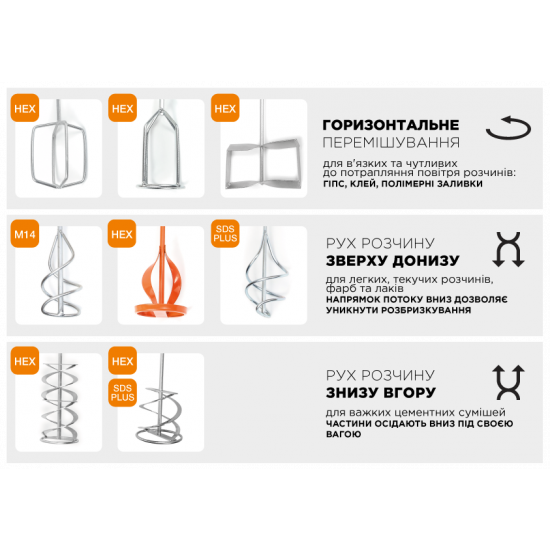 HEX
HEX
HEX

ГОРИЗОНТАЛЬНЕ
ПЕРЕМІШУВАННЯ

для в'язких та чутливих до потрапляння повітря розчинів:
ГІПС, КЛЕЙ, ПОЛІМЕРНІ ЗАЛИВКИ

M14
HEX
SDS PLUS

РУХ РОЗЧИНУ
ЗВЕРХУ ДОНИЗУ

для легких, текучих розчинів, фарб та лаків
НАПРЯМОК ПОТОКУ ВНИЗ ДОЗВОЛЯЄ УНИКНУТИ РОЗБРИЗКУВАННЯ

HEX
HEX
SDS PLUS

РУХ РОЗЧИНУ
ЗНИЗУ ВГОРУ

для важких цементних сумішей
ЧАСТИНИ ОСІДАЮТЬ ВНИЗ ПІД СВОЄЮ ВАГОЮ