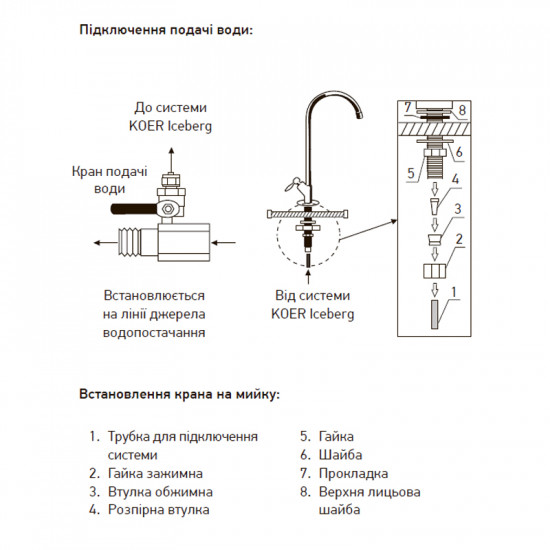 Підключення подачі води:

До системи
KOER Iceberg

Кран подачі води

Встановлюється на лінії джерела водопостачання

Від системи
KOER Iceberg

7
8
6
5
4
3
2
1

Встановлення крана на мийку:

1. Трубка для підключення системи
2. Гайка зажимна
3. Втулка обжимна
4. Розпірна втулка

5. Гайка
6. Шайба
7. Прокладка
8. Верхня лицьова шайба