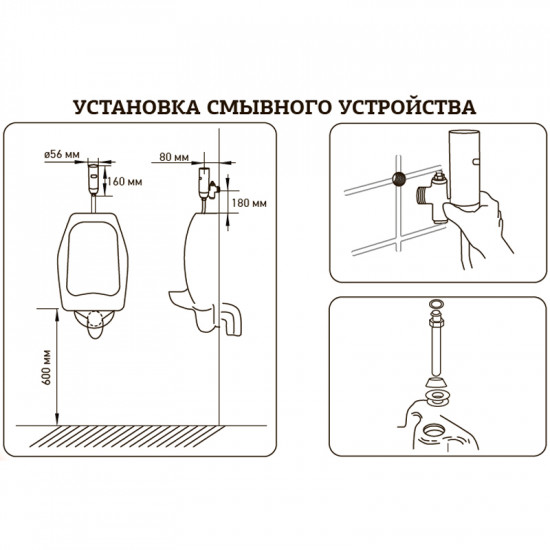 УСТАНОВКА СМЫВНОГО УСТРОЙСТВА

ø56 мм

160 мм

80 мм

180 мм

600 мм