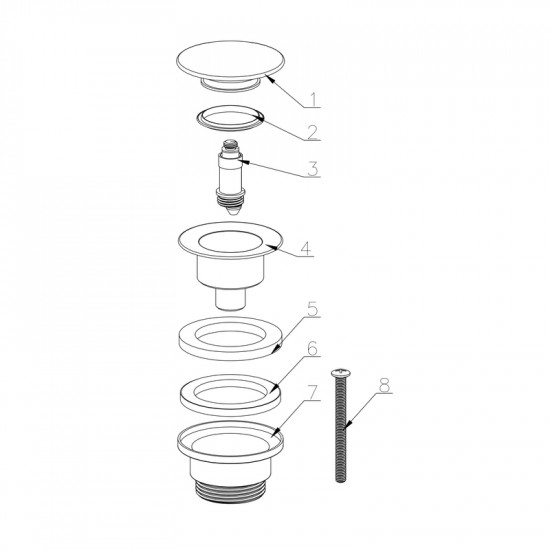 1
2
3
4
5
6
7
8