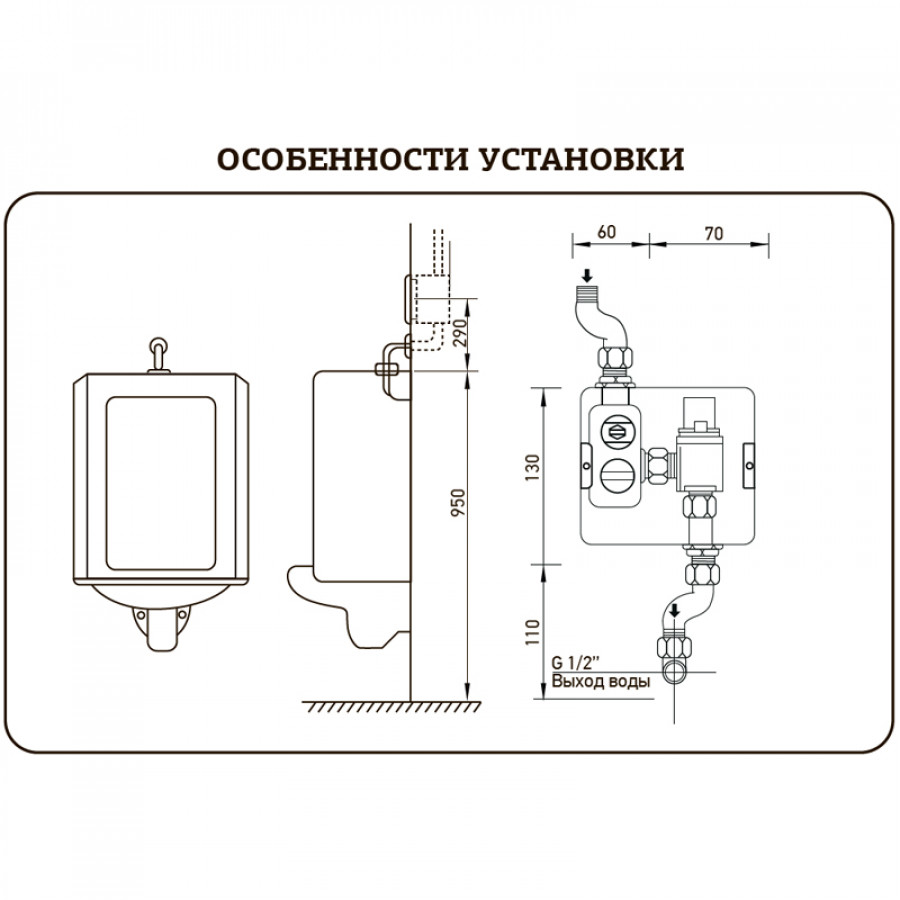 ОСОБЕННОСТИ УСТАНОВКИ

290

950

60

70

130

110

G 1/2"
Выход воды