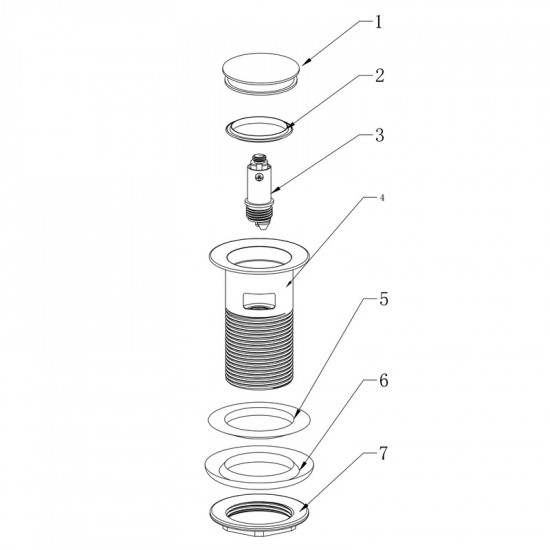 1
2
3
4
5
6
7