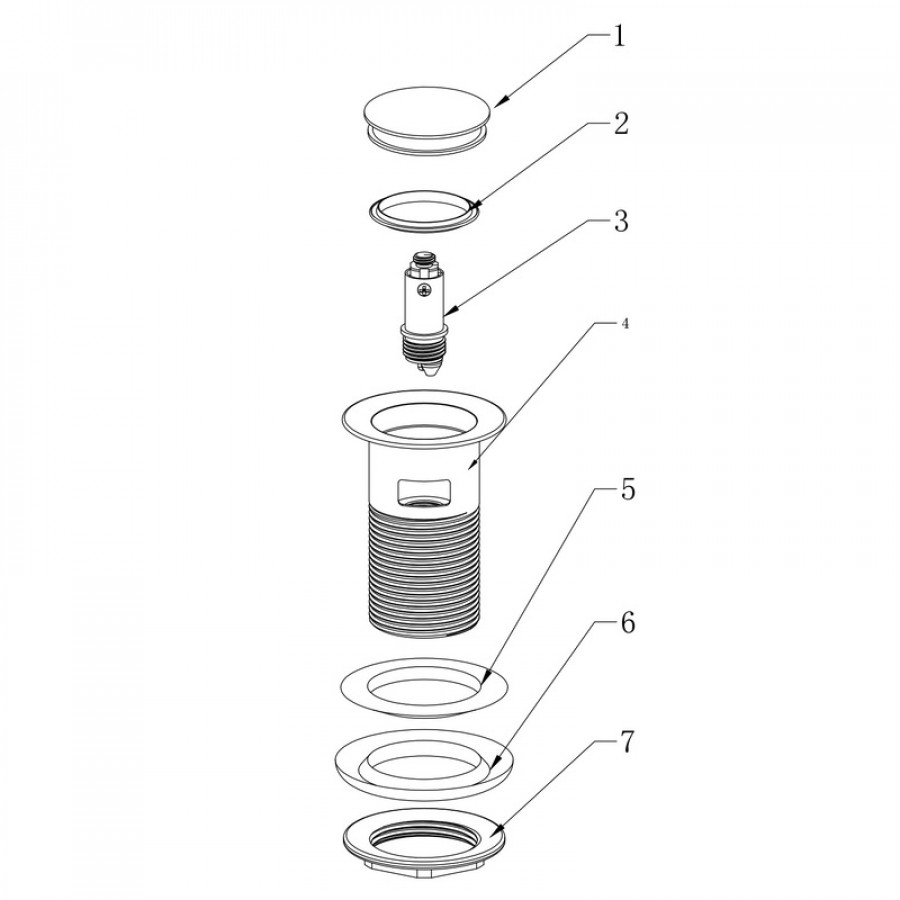 1
2
3
4
5
6
7