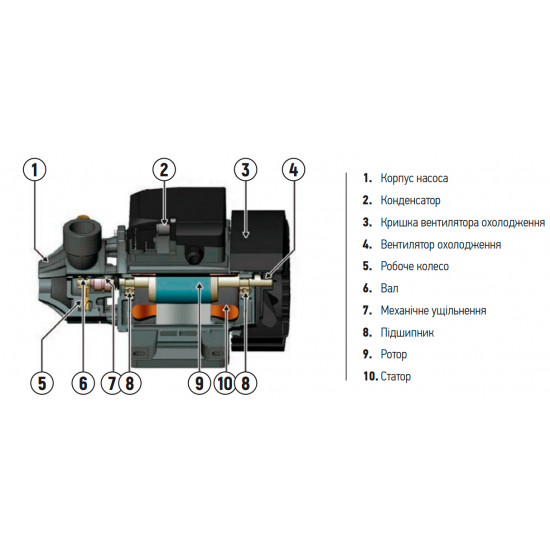 1
2
3
4
5
6
7
8
9
10
8

1. Корпус насоса
2. Конденсатор
3. Кришка вентилятора охолодження
4. Вентилятор охолодження
5. Робоче колесо
6. Вал
7. Механічне ущільнення
8. Підшипник
9. Ротор
10. Статор