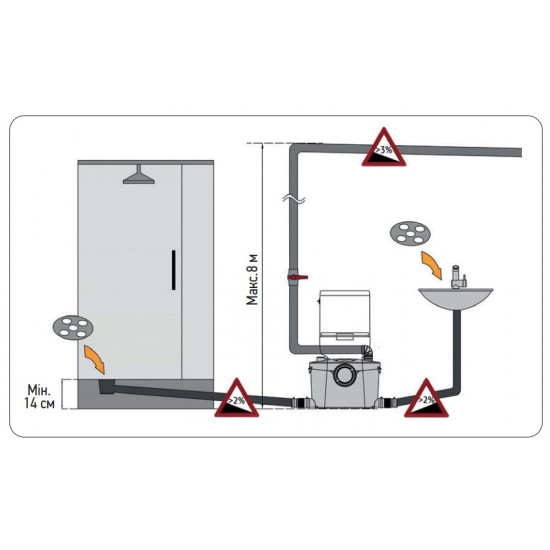 >3%

Макс. 8 м

Мін.
14 см

>2%

>2%